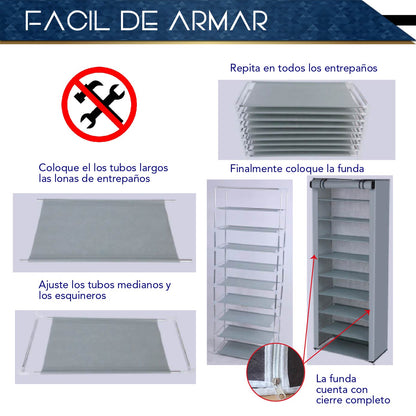 FACIL DE ARMAR

Coloque el los tubos largos las lonas de entrepaños

Ajuste los tubos medianos y los esquineros

Repita en todos los entrepaños

Finalmente coloque la funda

La funda cuenta con cierre completo