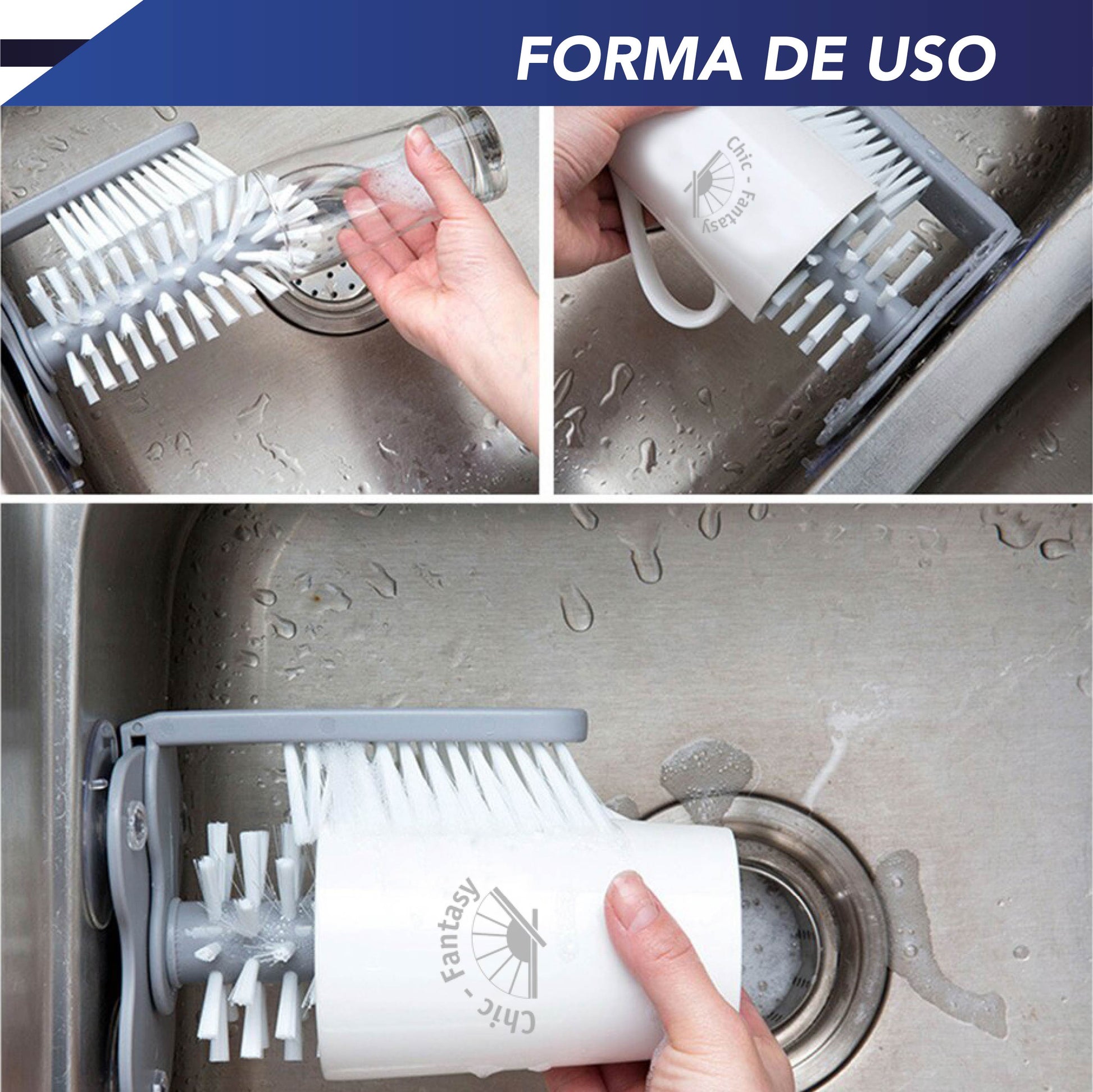 FORMA DE USO

Chic - Fantasy

Chic - Fantasy