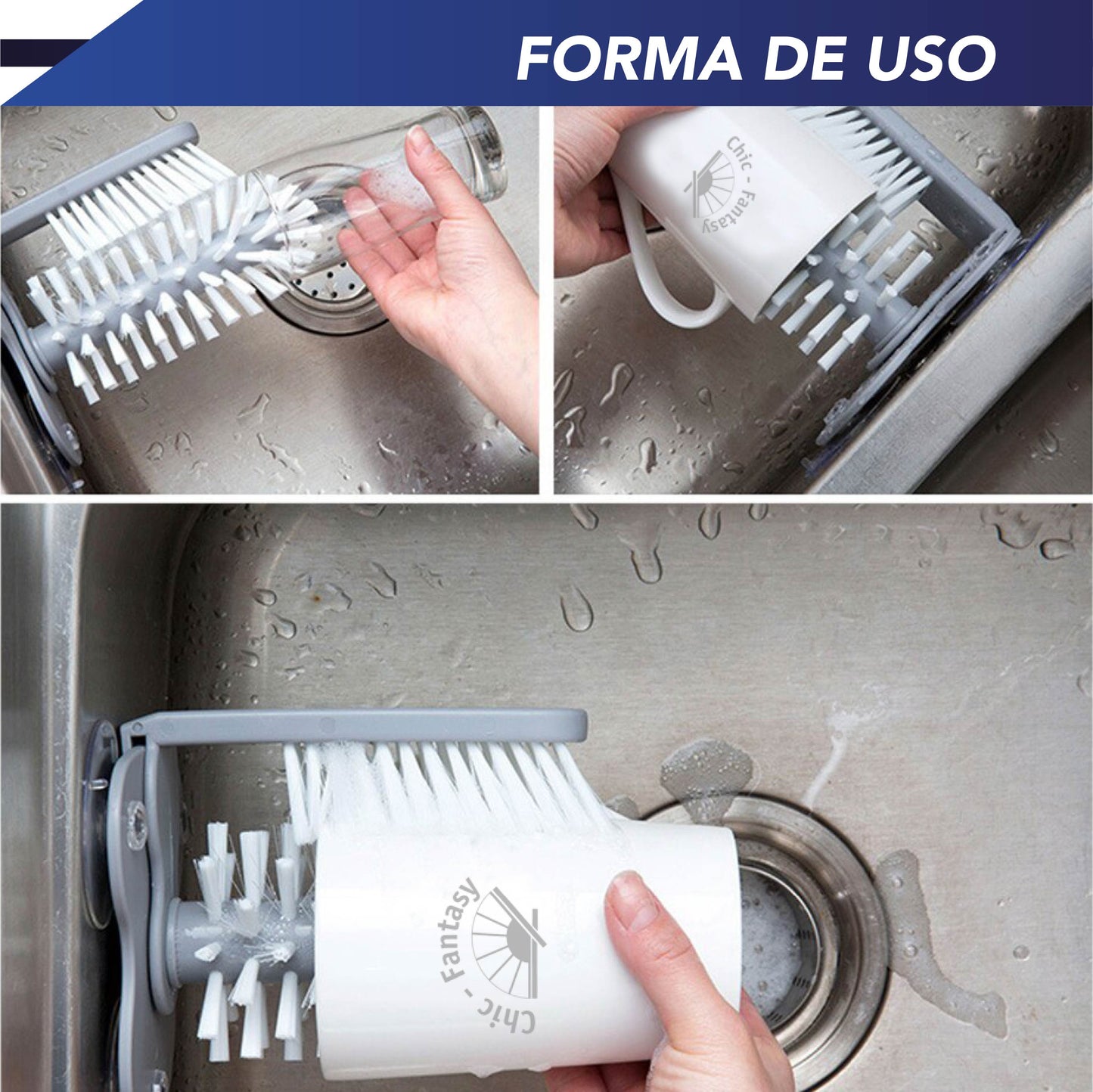 FORMA DE USO

Chic - Fantasy

Chic - Fantasy