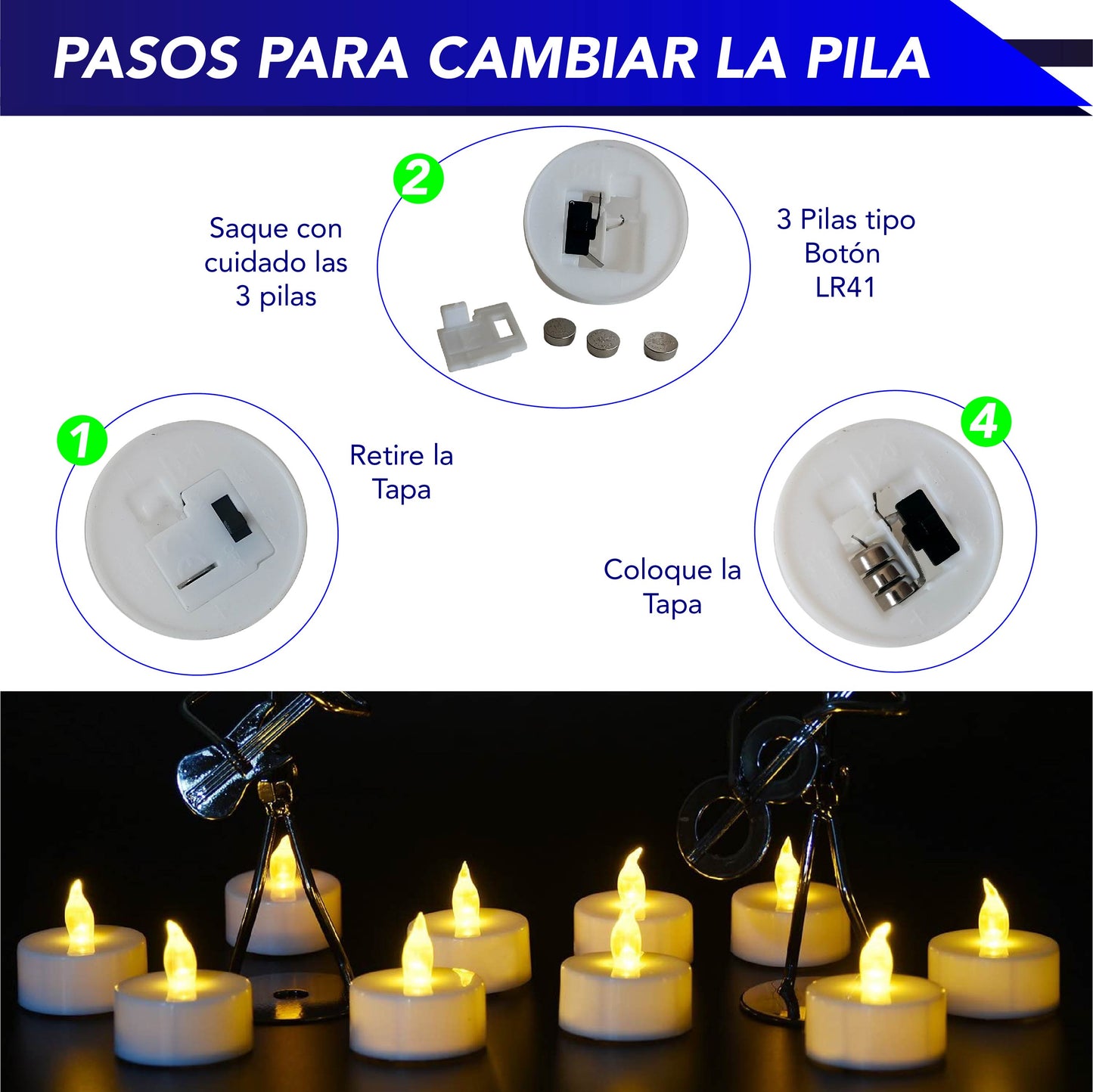 PASOS PARA CAMBIAR LA PILA

2

Saque con cuidado las 3 pilas

3 Pilas tipo Botón LR41

1

Retire la Tapa

4

Coloque la Tapa