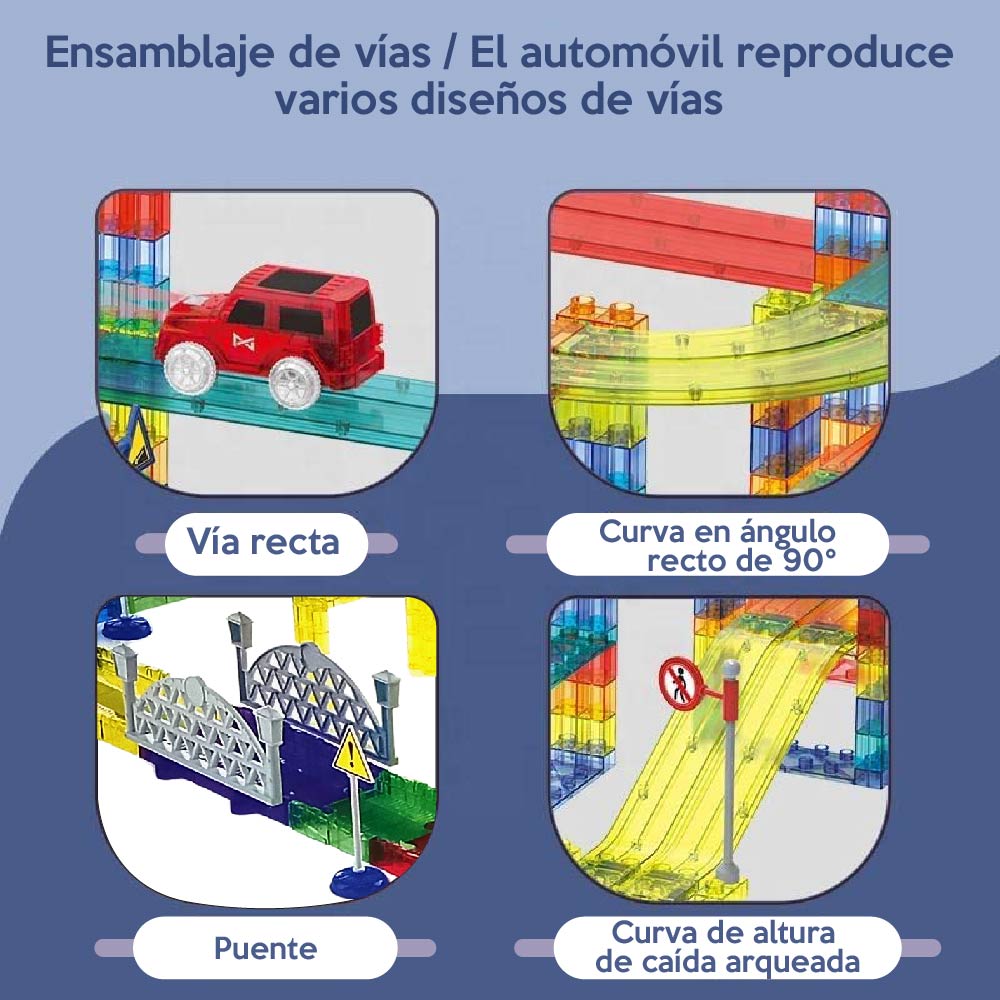 Ensamblaje de vías / El automóvil reproduce varios diseños de vías

Vía recta

Curva en ángulo recto de 90°

Puente

Curva de altura de caída arqueada