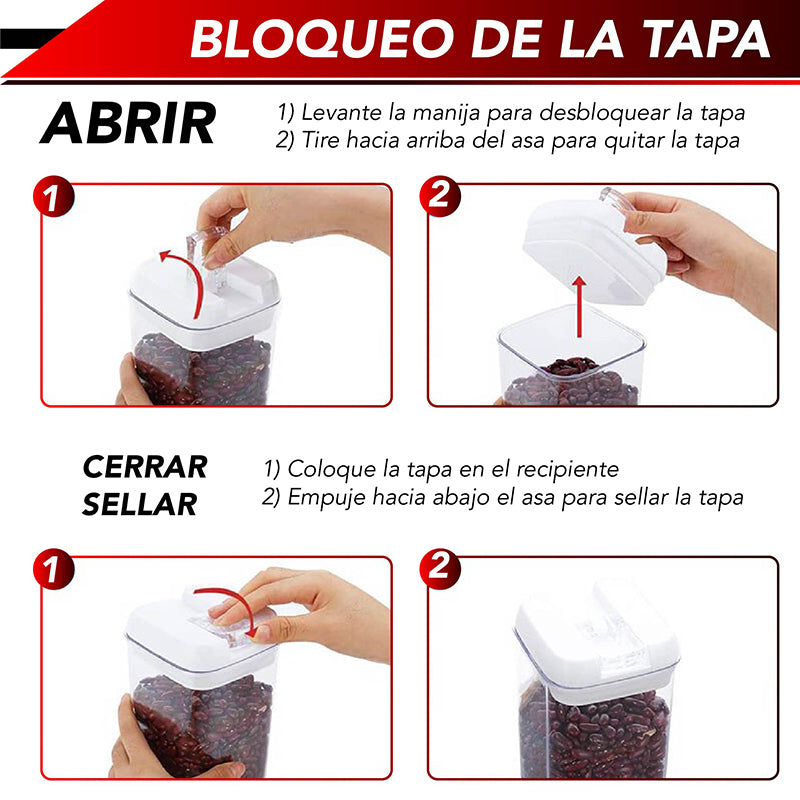 BLOQUEO DE LA TAPA

ABRIR

1) Levante la manija para desbloquear la tapa
2) Tire hacia arriba del asa para quitar la tapa

1

2

CERRAR
SELLAR

1) Coloque la tapa en el recipiente
2) Empuje hacia abajo el asa para sellar la tapa

1

2