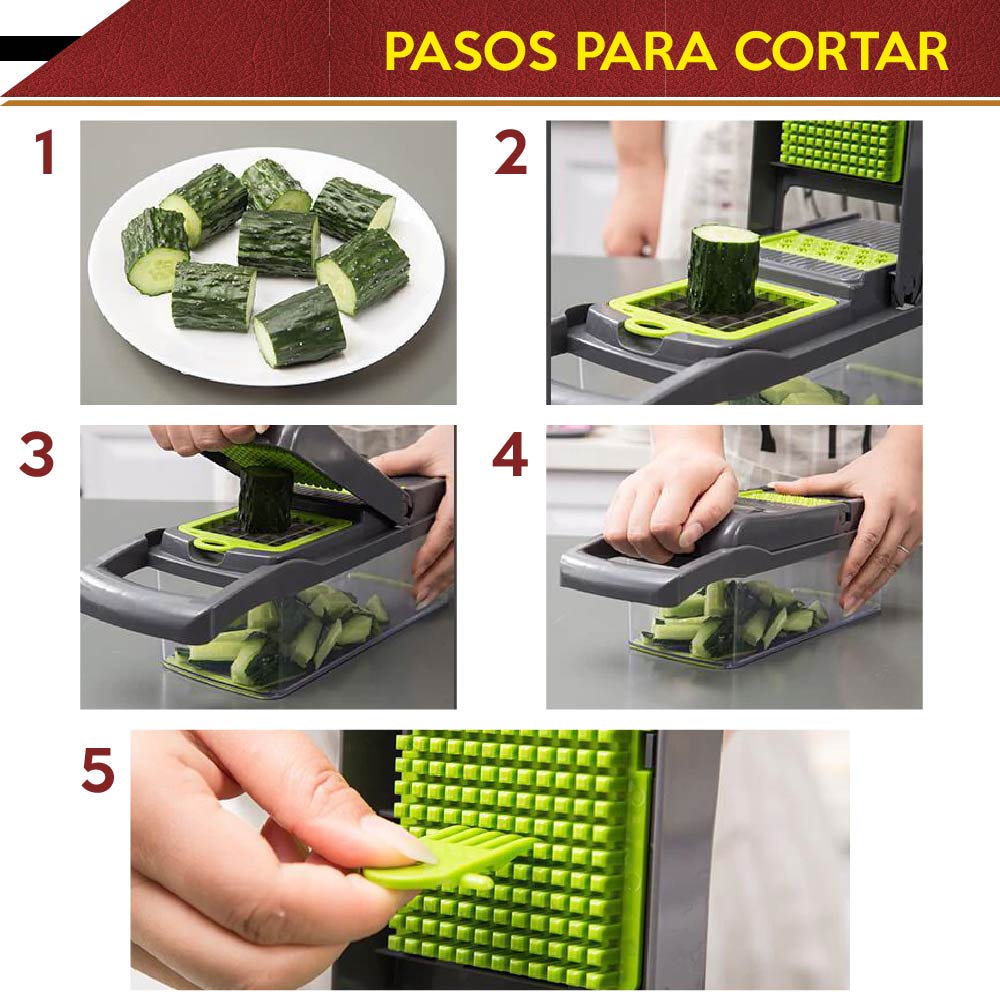 PASOS PARA CORTAR

1

2

3

4

5