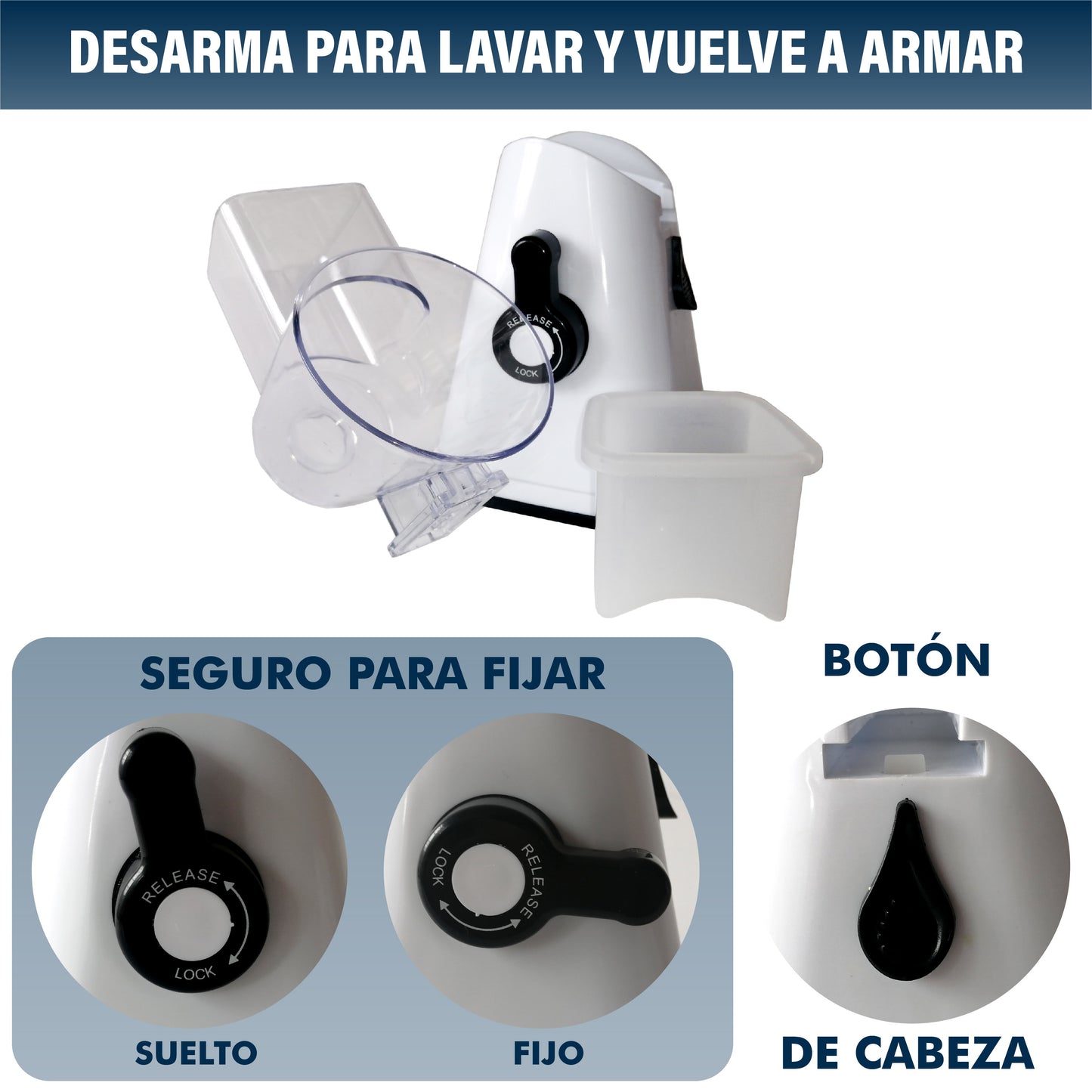 DESARMA PARA LAVAR Y VUELVE A ARMAR

RELEASE
LOCK

SEGURO PARA FIJAR

RELEASE
LOCK

LOCK
RELEASE

SUELTO

FIJO

BOTÓN

DE CABEZA